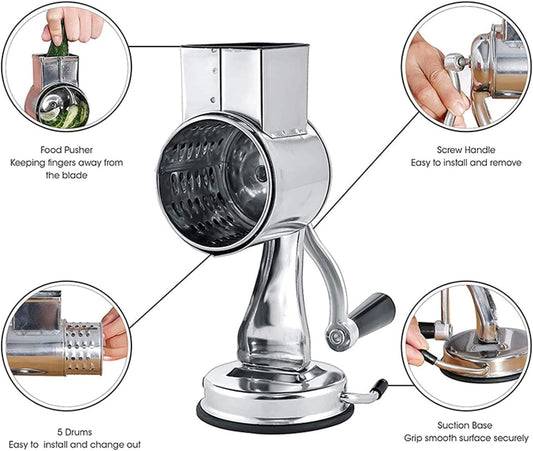 Food Pusher
Keeping fingers away from the blade

Screw Handle
Easy to install and remove

5 Drums
Easy to install and change out

Suction Base
Grip smooth surface securely