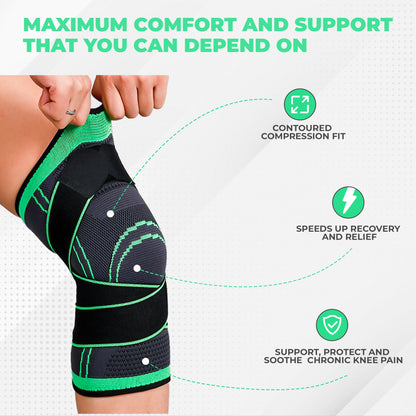 MAXIMUM COMFORT AND SUPPORT THAT YOU CAN DEPEND ON

CONTOURED COMPRESSION FIT

SPEEDS UP RECOVERY AND RELIEF

SUPPORT, PROTECT AND SOOTHE CHRONIC KNEE PAIN