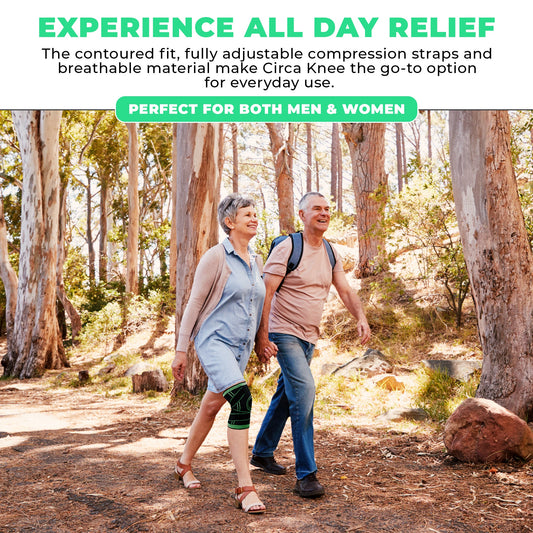 EXPERIENCE ALL DAY RELIEF

The contoured fit, fully adjustable compression straps and breathable material make Circa Knee the go-to option for everyday use.

PERFECT FOR BOTH MEN & WOMEN