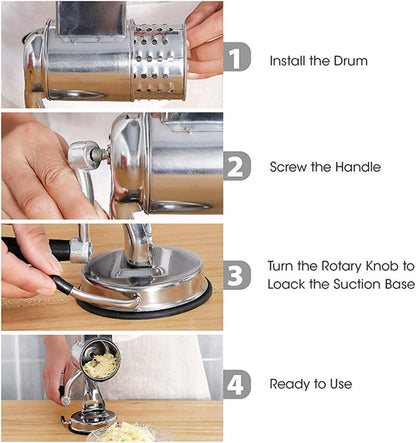 1 Install the Drum

2 Screw the Handle

3 Turn the Rotary Knob to Loack the Suction Base

4 Ready to Use